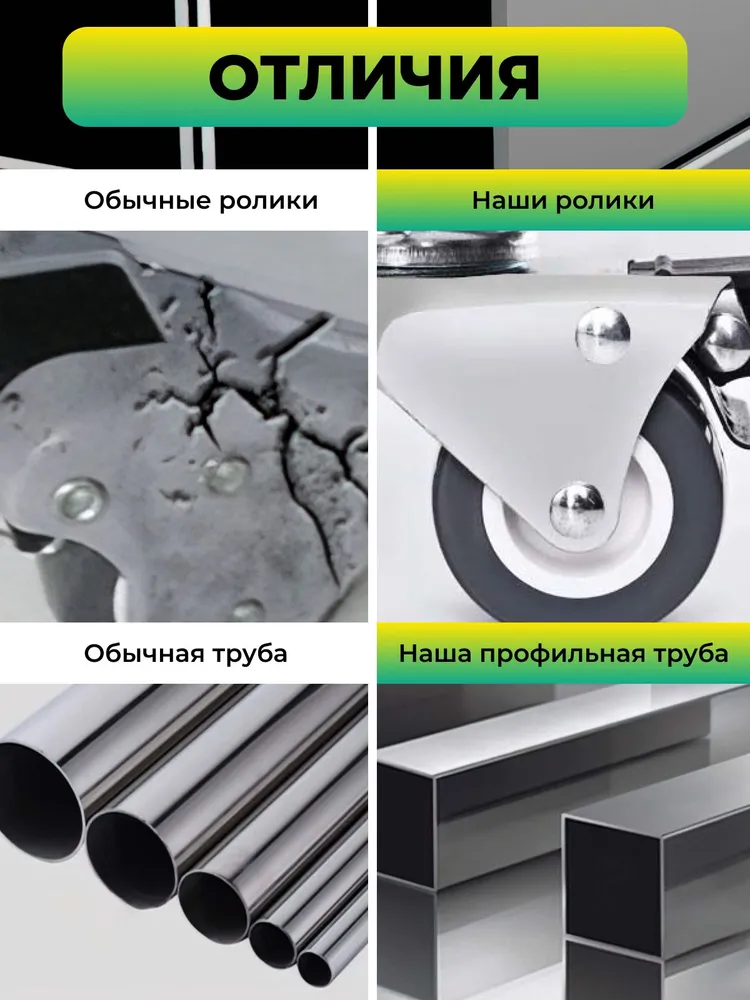 ОТЛИЧИЯ

Обычные ролики

Наши ролики

Обычная труба

Наша профильная труба