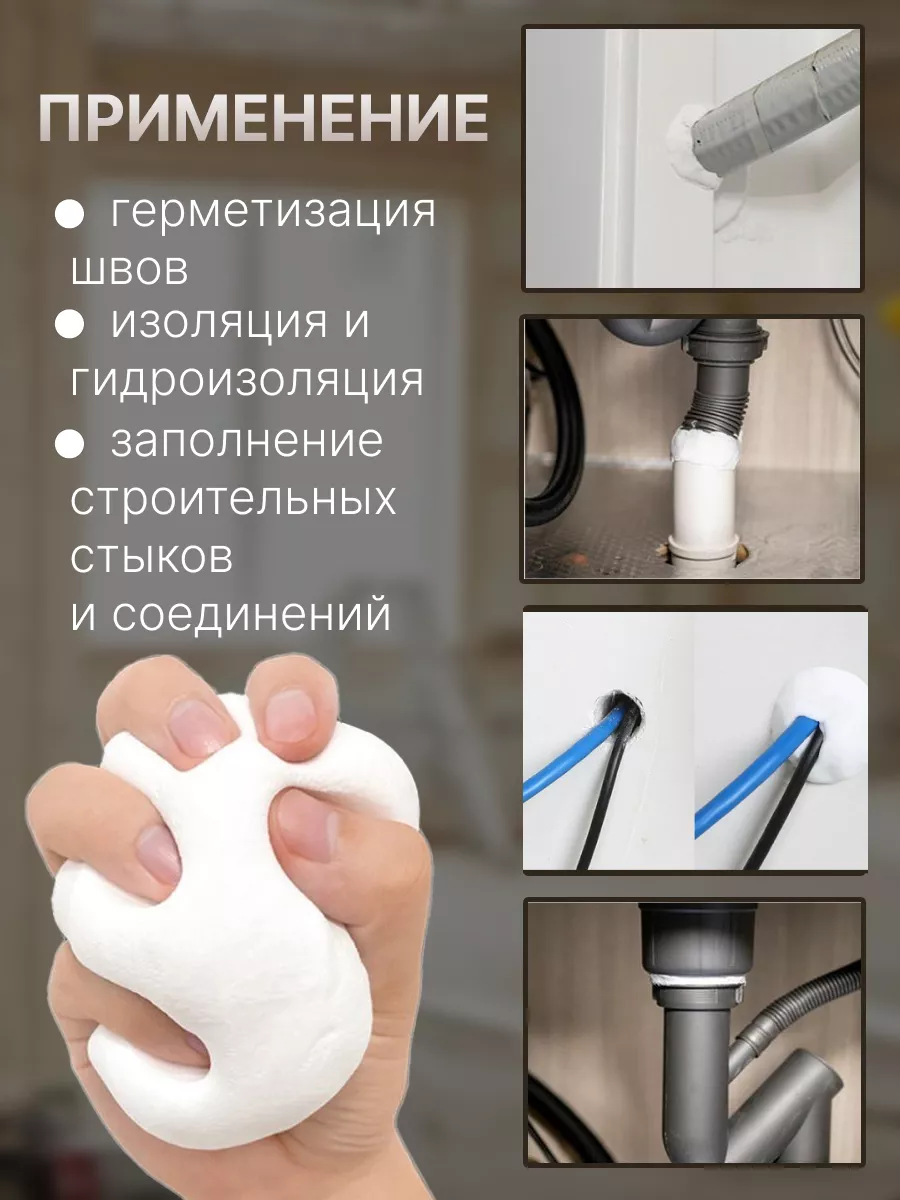 ПРИМЕНЕНИЕ

● герметизация швов
● изоляция и гидроизоляция
● заполнение строительных стыков и соединений