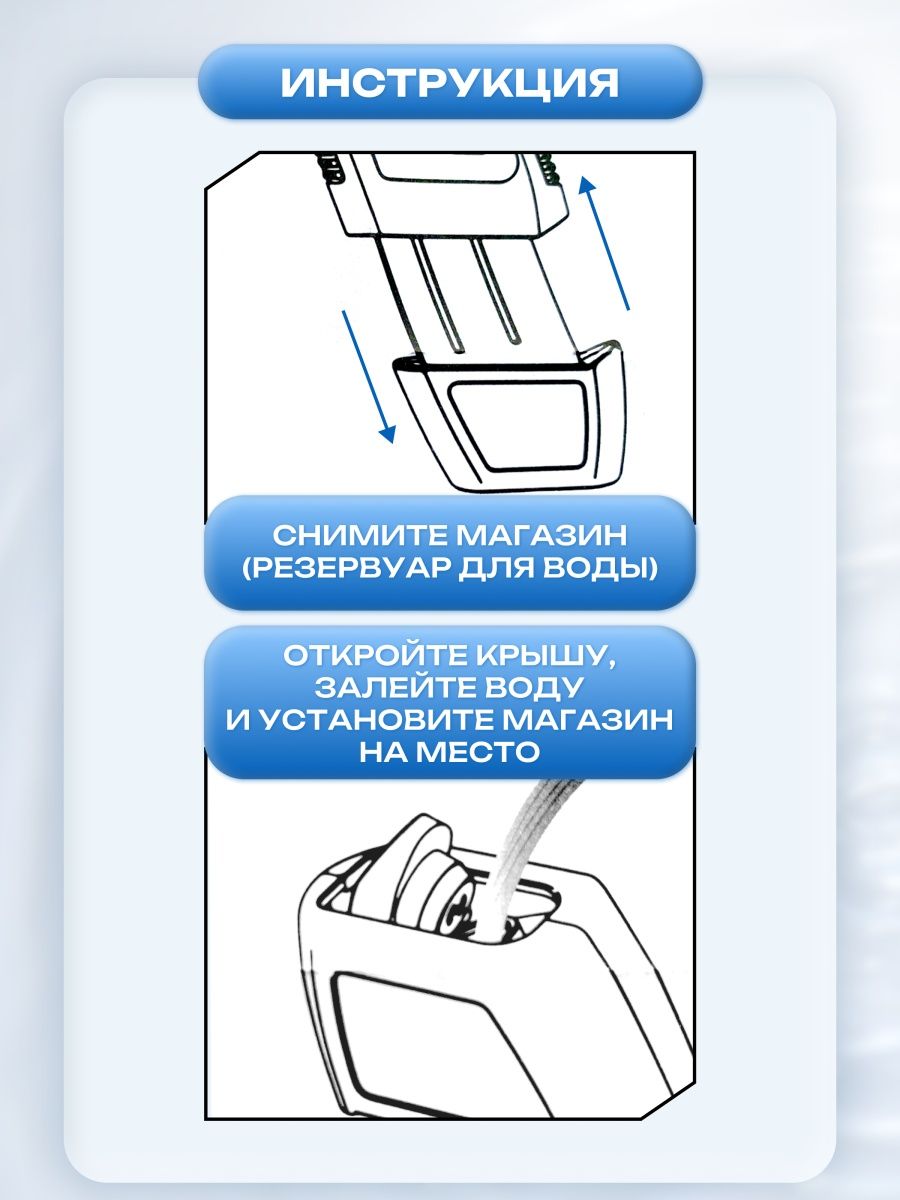 ИНСТРУКЦИЯ

СНИМИТЕ МАГАЗИН (РЕЗЕРВУАР ДЛЯ ВОДЫ)

ОТКРОЙТЕ КРЫШУ, ЗАЛЕЙТЕ ВОДУ И УСТАНОВИТЕ МАГАЗИН НА МЕСТО