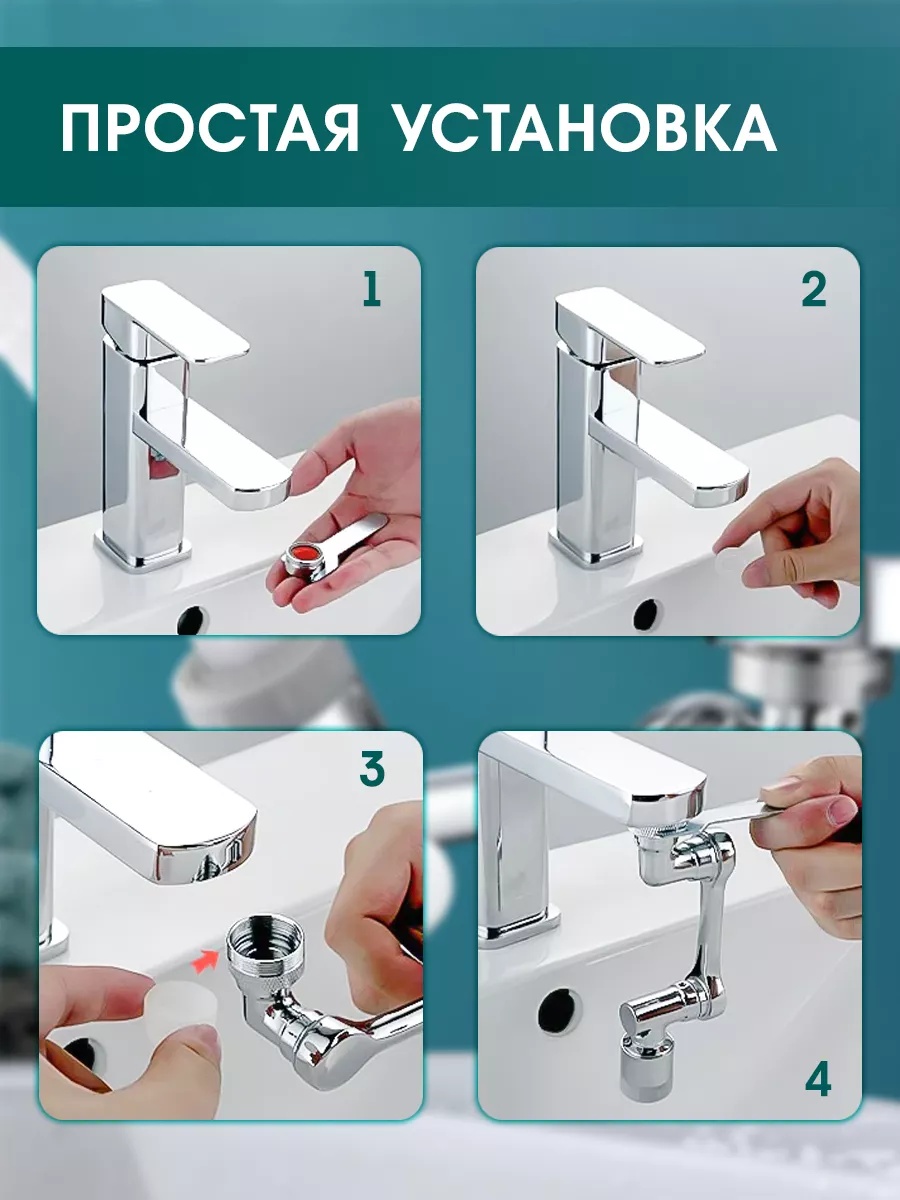 ПРОСТАЯ УСТАНОВКА

1

2

3

4