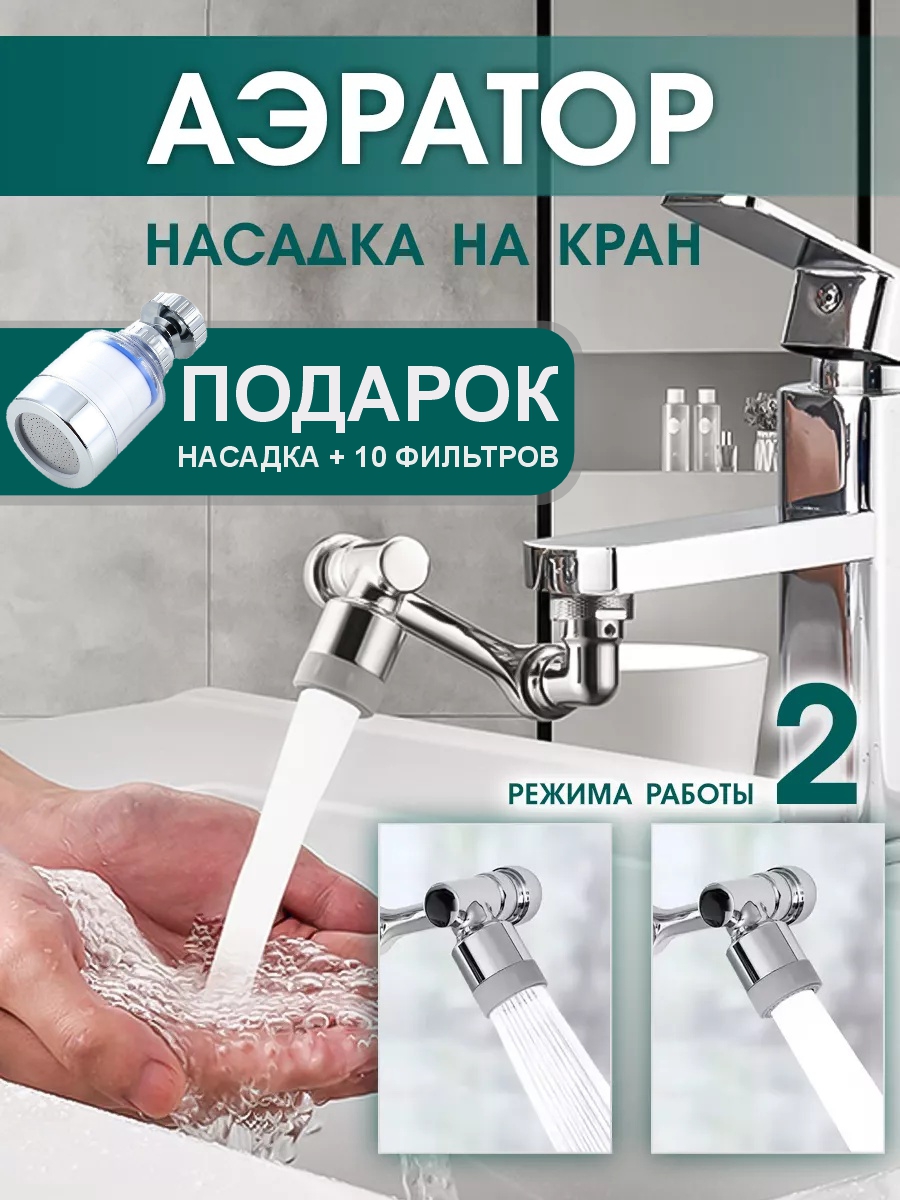 АЭРАТОР

НАСАДКА НА КРАН

ПОДАРОК
НАСАДКА + 10 ФИЛЬТРОВ

2
РЕЖИМА РАБОТЫ