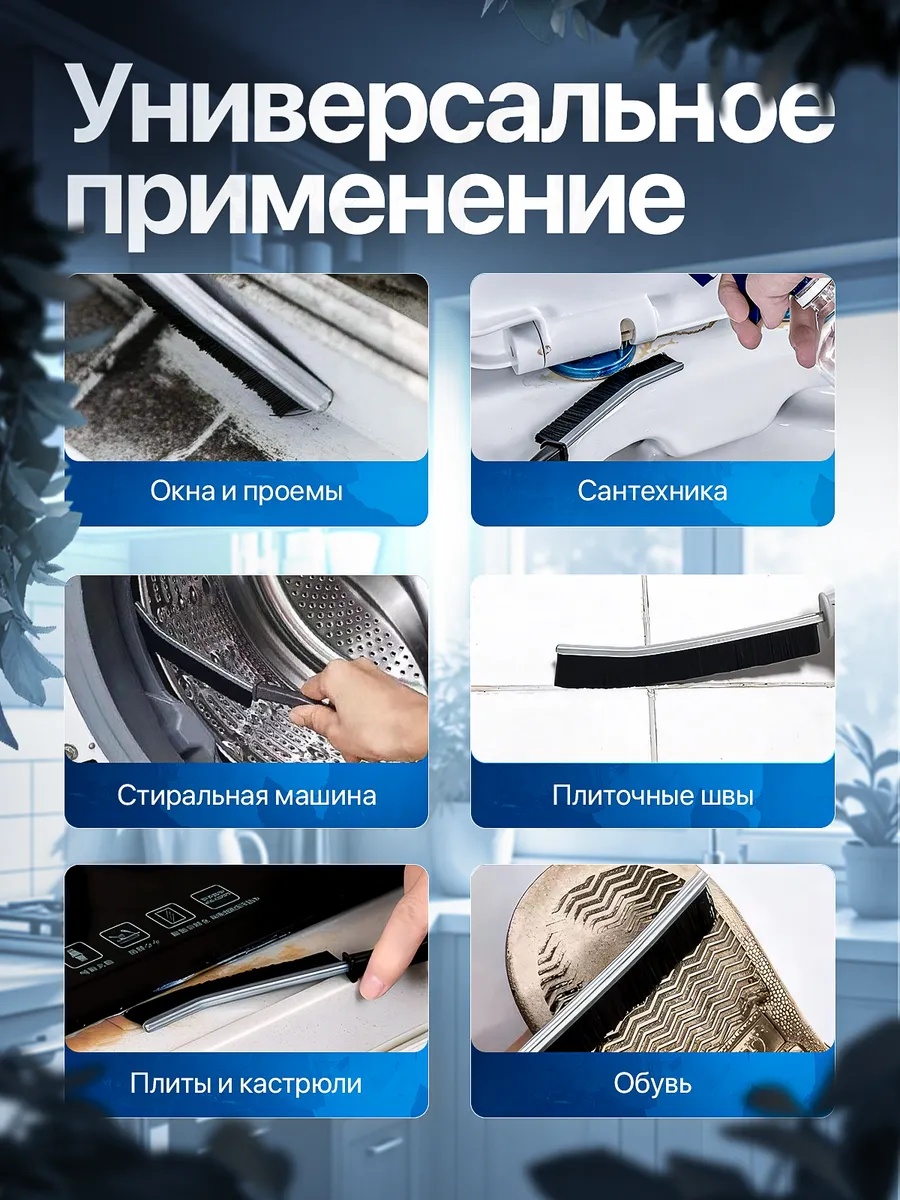 Универсальное применение

Окна и проемы

Сантехника

Стиральная машина

Плиточные швы

Плиты и кастрюли

Обувь