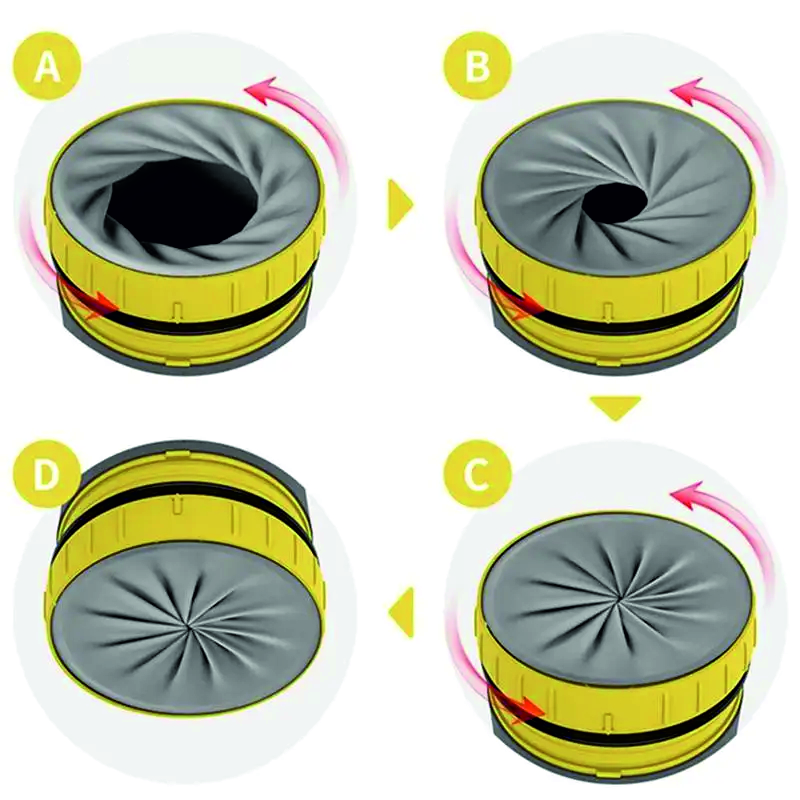 A
B
D
C