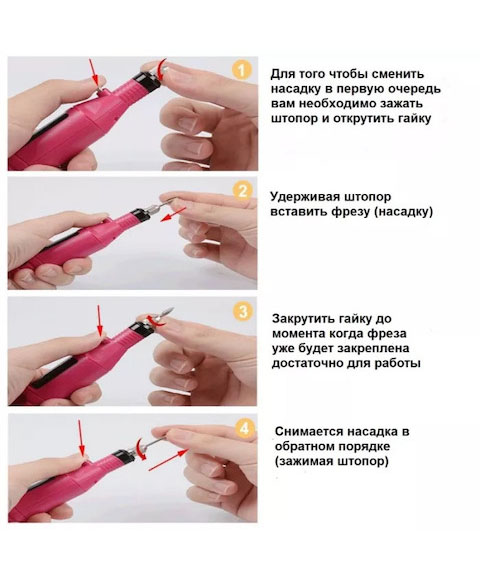 1

Для того чтобы сменить насадку в первую очередь вам необходимо зажать штопор и открутить гайку

2

Удерживая штопор вставить фрезу (насадку)

3

Закрутить гайку до момента когда фреза уже будет закреплена достаточно для работы

4

Снимается насадка в обратном порядке (зажимая штопор)